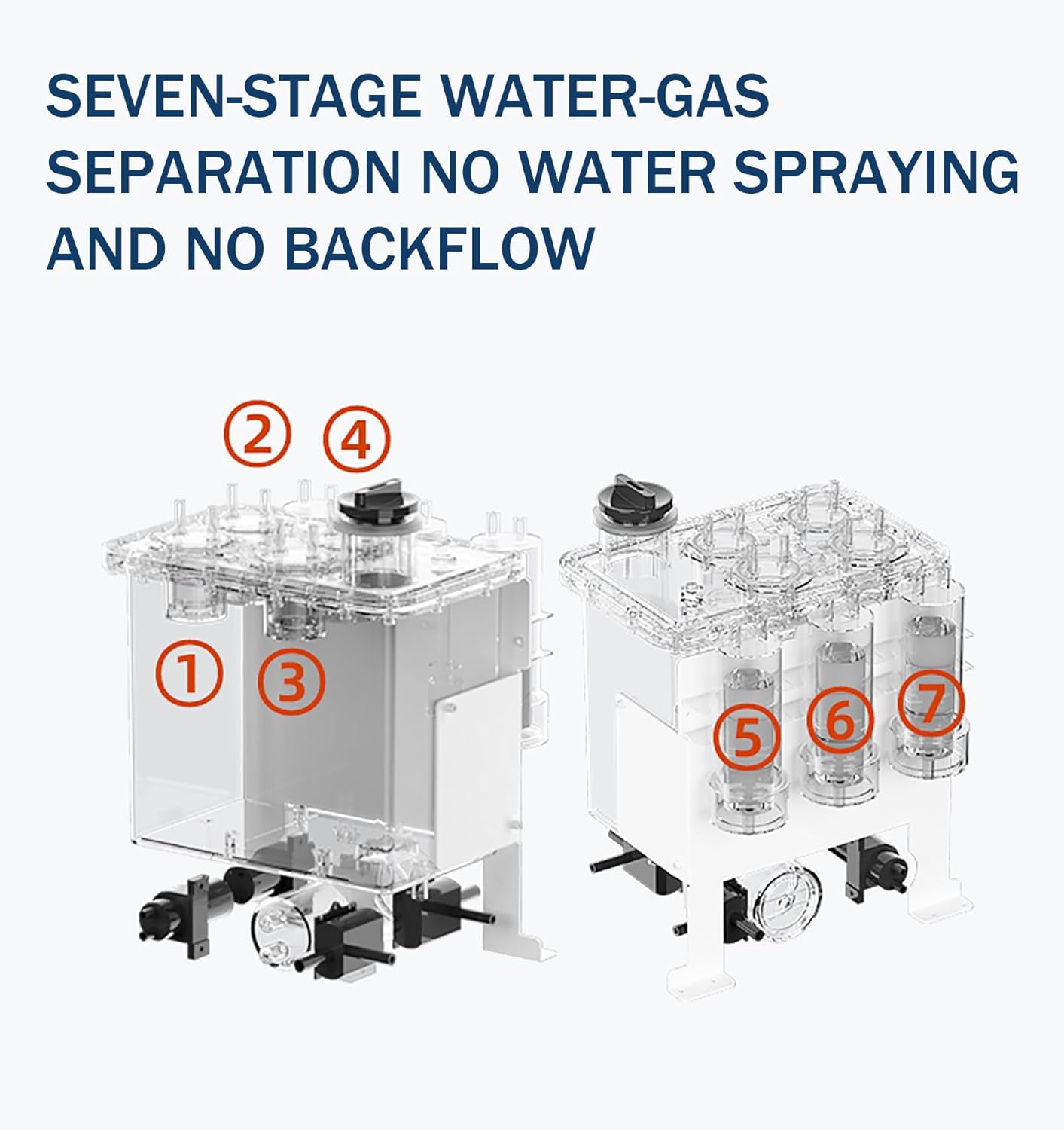 SEVEN-STAGE WATER-GAS SEPARATION NO WATER SPRAYING AND NO BACKFLOW

②
④
①
③
⑤
⑥
⑦